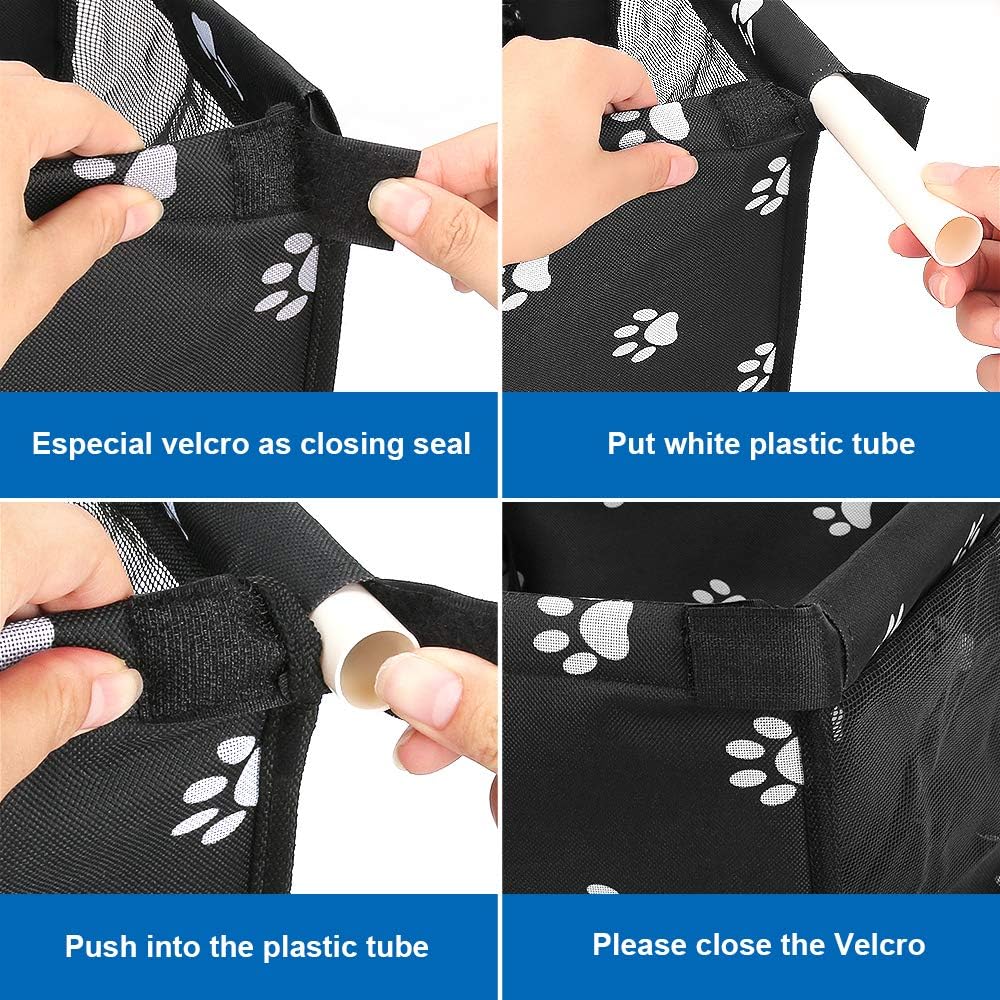 Especial velcro as closing seal

Put white plastic tube

Push into the plastic tube

Please close the Velcro